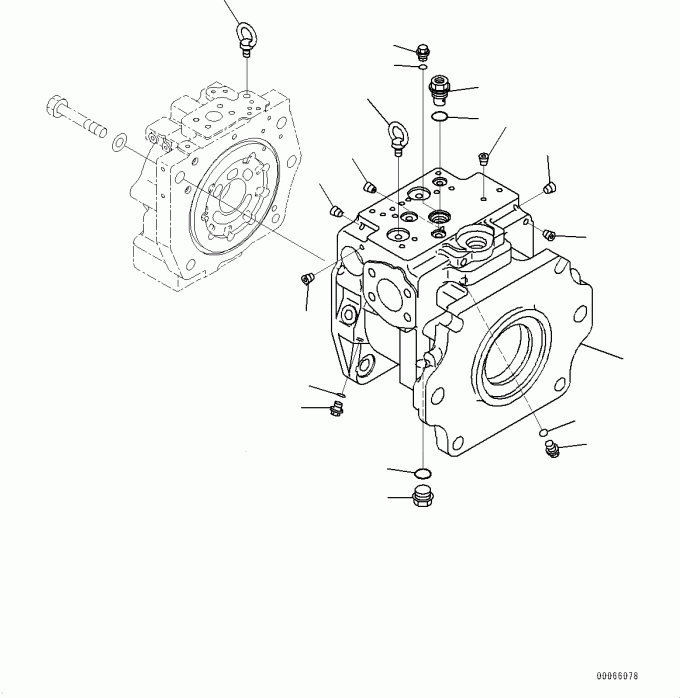 00066078